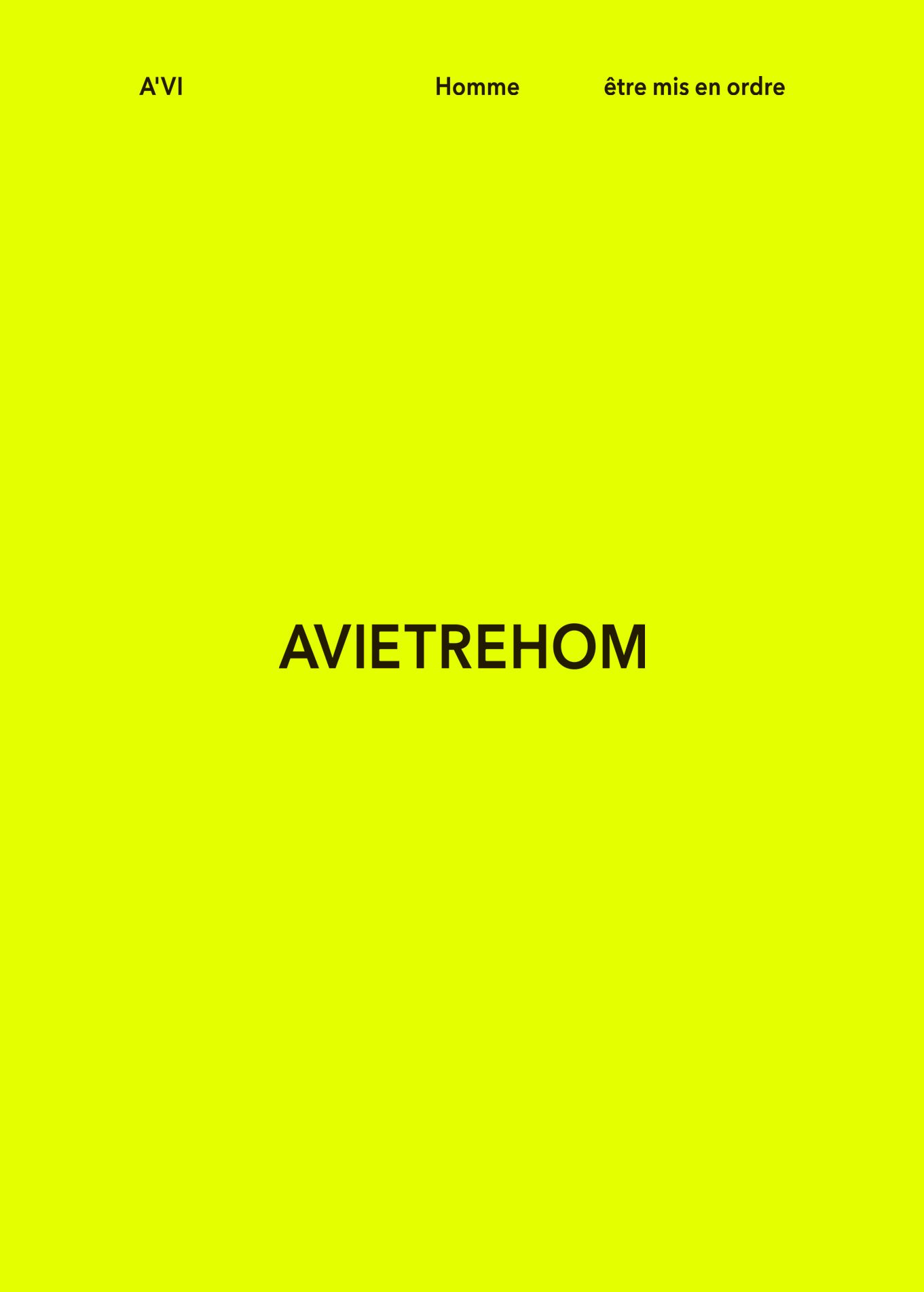 A'VI

Homme

être mis en ordre

AVIETREHOM